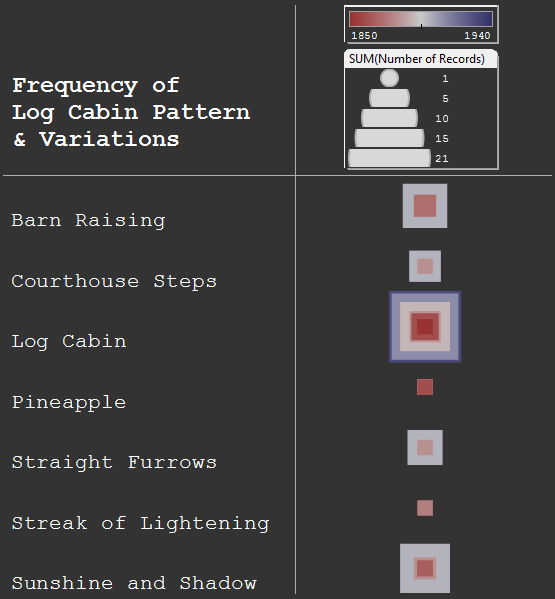 Frequency of Log Cabin Pattern & Variations

1850 1940

SUM(Number of Records)
1
5
10
15
21

Barn Raising

Courthouse Steps

Log Cabin

Pineapple

Straight Furrows

Streak of Lightening

Sunshine and Shadow